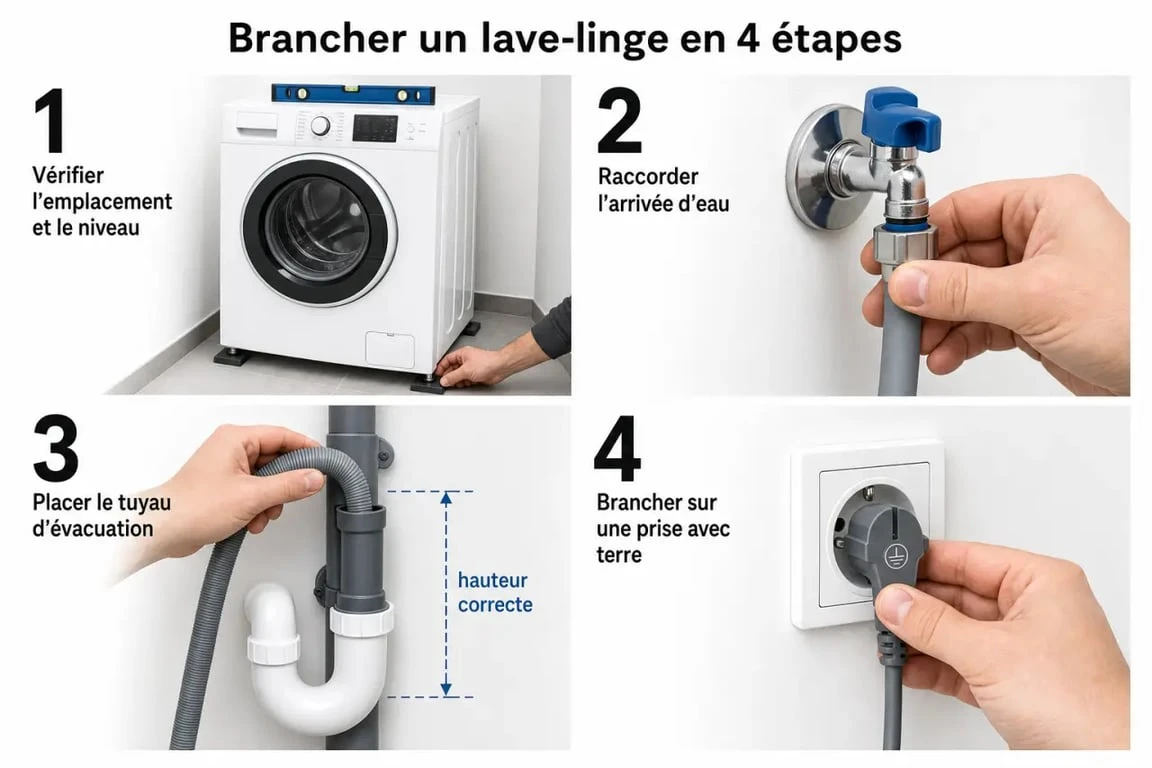 Brancher un lave-linge en 4 étapes

1
Vérifier l'emplacement et le niveau

2
Raccorder l'arrivée d'eau

3
Placer le tuyau d'évacuation

hauteur correcte

4
Brancher sur une prise avec terre