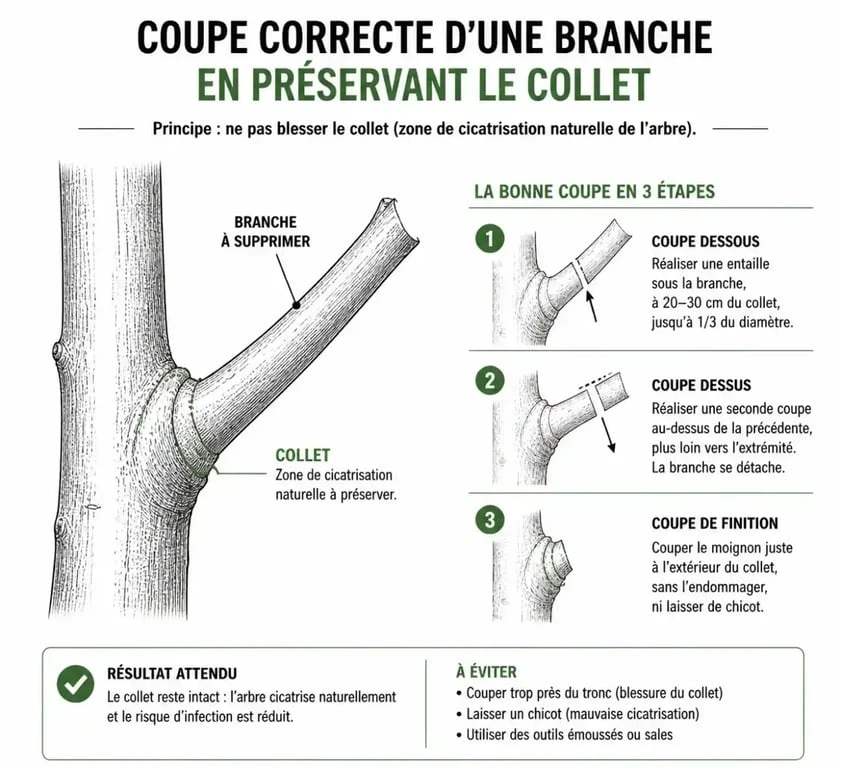 COUPE CORRECTE D'UNE BRANCHE
EN PRÉSERVANT LE COLLET

Principe : ne pas blesser le collet (zone de cicatrisation naturelle de l'arbre).

BRANCHE À SUPPRIMER

COLLET
Zone de cicatrisation naturelle à préserver.

LA BONNE COUPE EN 3 ÉTAPES

1
COUPE DESSOUS
Réaliser une entaille sous la branche, à 20–30 cm du collet, jusqu'à 1/3 du diamètre.

2
COUPE DESSUS
Réaliser une seconde coupe au-dessus de la précédente, plus loin vers l'extrémité. La branche se détache.

3
COUPE DE FINITION
Couper le moignon juste à l'extérieur du collet, sans l'endommager, ni laisser de chicot.

RÉSULTAT ATTENDU
Le collet reste intact : l'arbre cicatrise naturellement et le risque d'infection est réduit.

À ÉVITER
• Couper trop près du tronc (blessure du collet)
• Laisser un chicot (mauvaise cicatrisation)
• Utiliser des outils émoussés ou sales