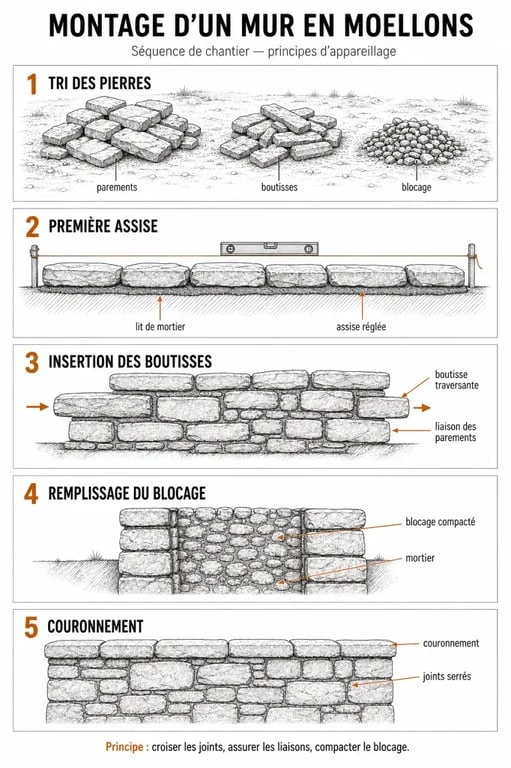 MONTAGE D'UN MUR EN MOELLONS
Séquence de chantier — principes d'appareillage

1 TRI DES PIERRES
parements
boutisses
blocage

2 PREMIÈRE ASSISE
lit de mortier
assise réglée

3 INSERTION DES BOUTISSES
boutisse traversante
liaison des parements

4 REMPLISSAGE DU BLOCAGE
blocage compacté
mortier

5 COURONNEMENT
couronnement
joints serrés

Principe : croiser les joints, assurer les liaisons, compacter le blocage.